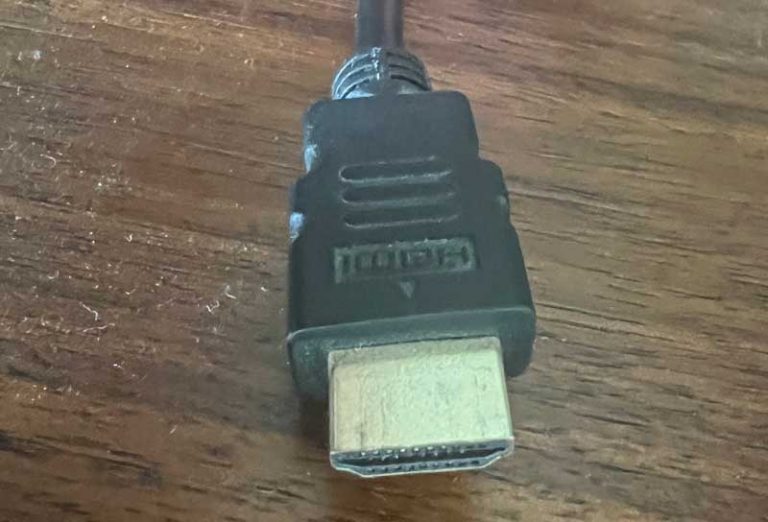 HDMI